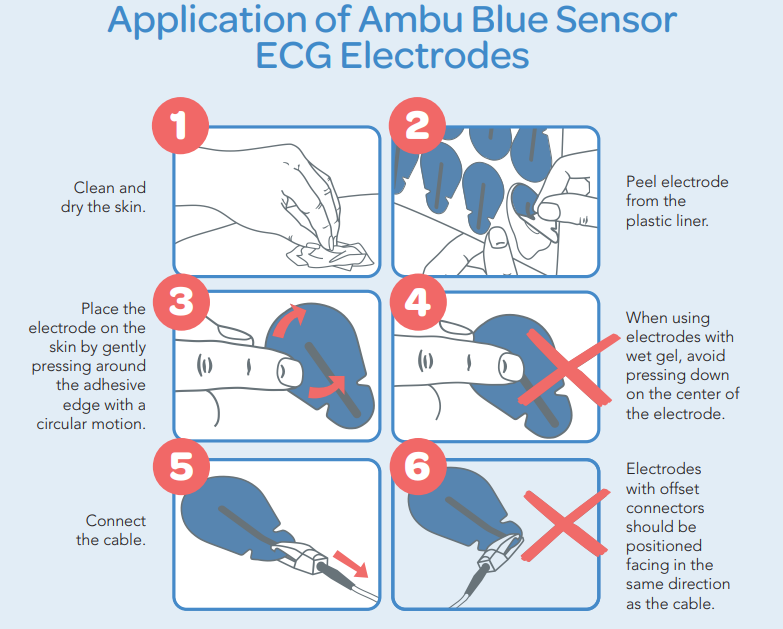 Application of Ambu Blue Sensor ECG Electrodes

1

Clean and dry the skin.

2

Peel electrode from the plastic liner.

3

Place the electrode on the skin by gently pressing around the adhesive edge with a circular motion.

4

When using electrodes with wet gel, avoid pressing down on the center of the electrode.

5

Connect the cable.

6

Electrodes with offset connectors should be positioned facing in the same direction as the cable.